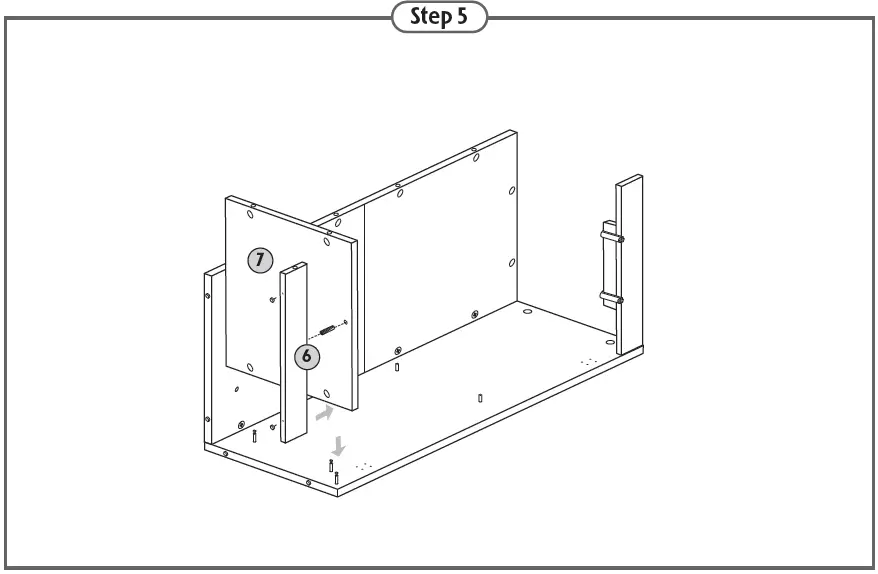 Step 5

7

6