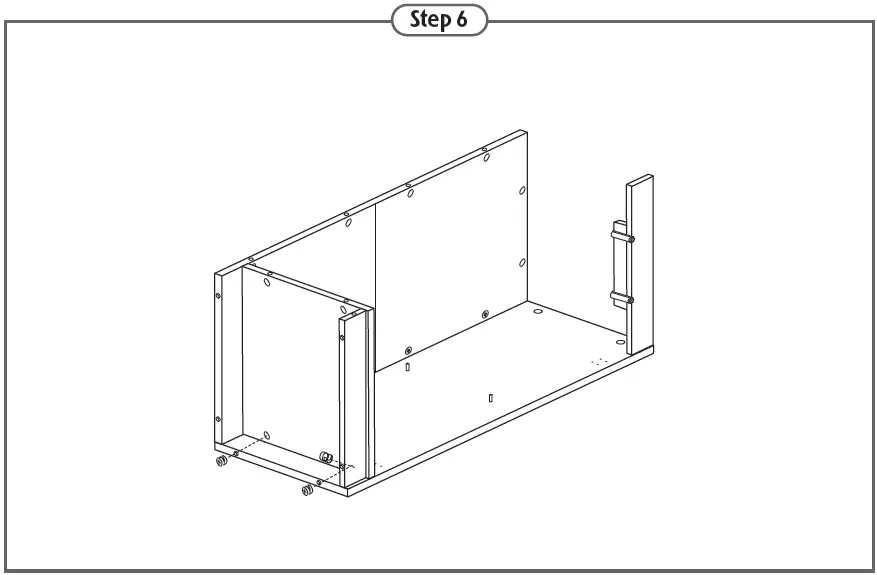 Step 6