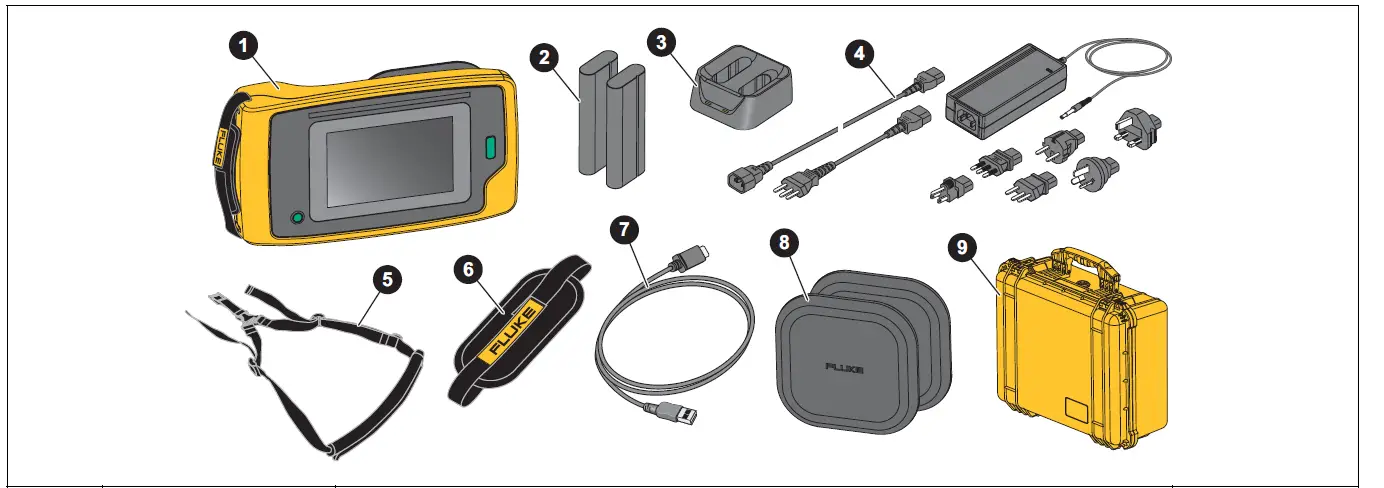 1
FLUKE
2
3
4
5
6
FLUKE
7
8
FLUKE
9