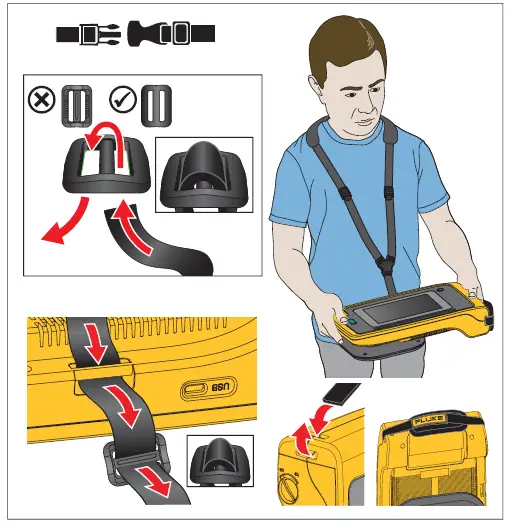 USB

FLUKE