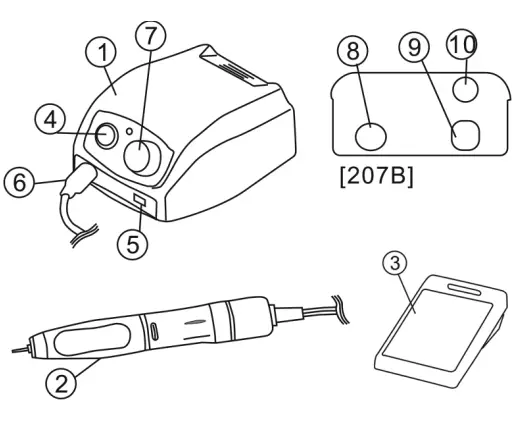 1
7
4
6
5
8
9
10
[207B]
3
2