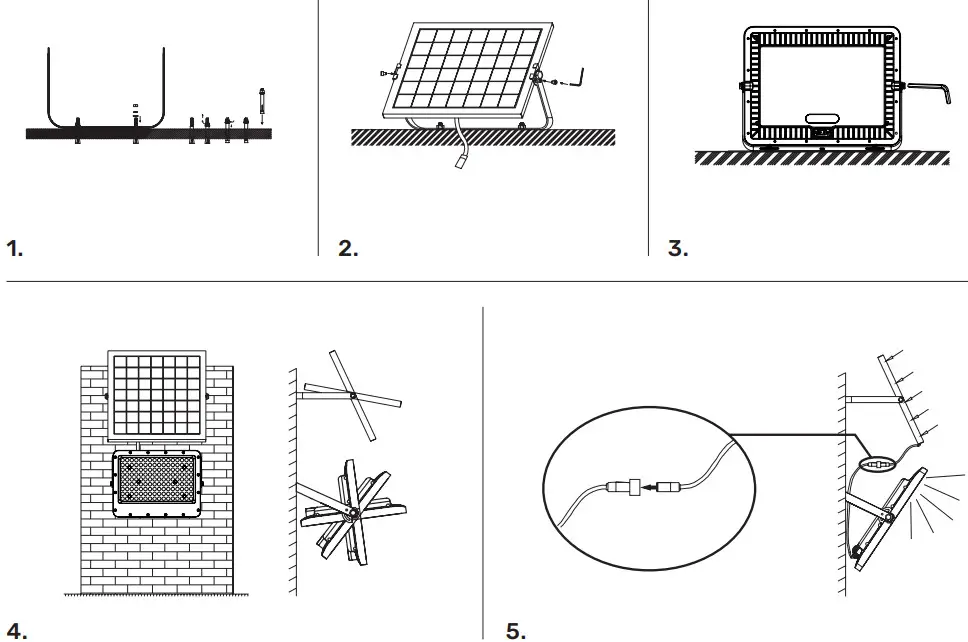 1.

2.

3.

4.

5.