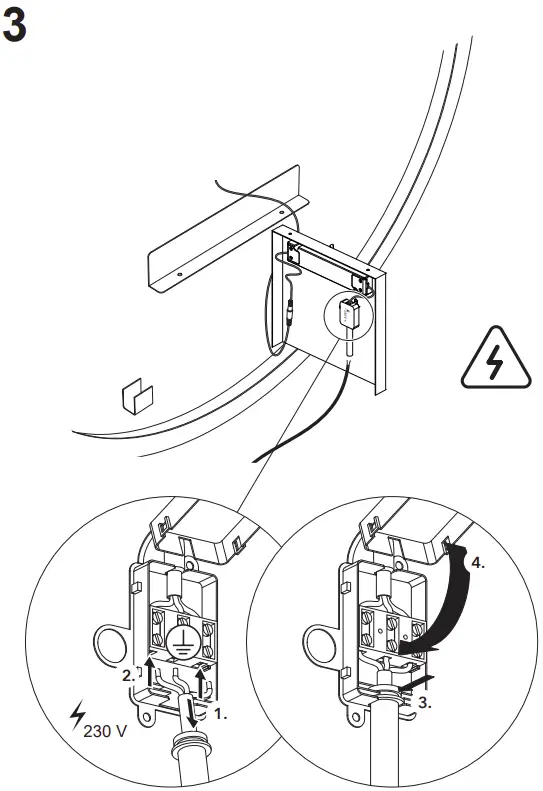 3

2.

1.

230 V

4.

3.