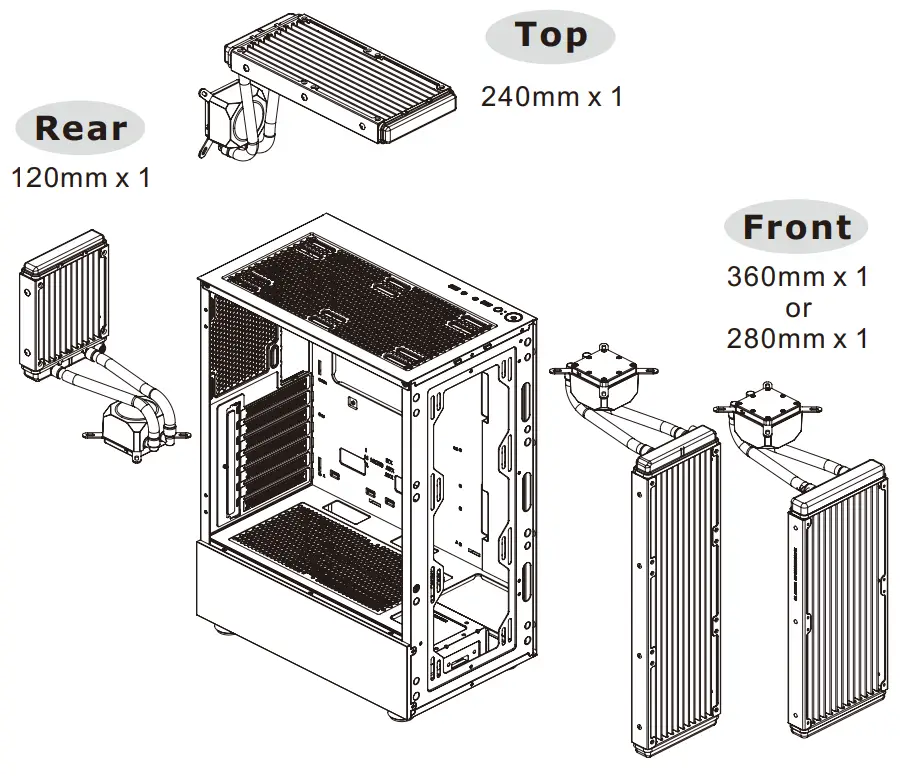 Top
240mm x 1

Rear
120mm x 1

Front
360mm x 1
or
280mm x 1