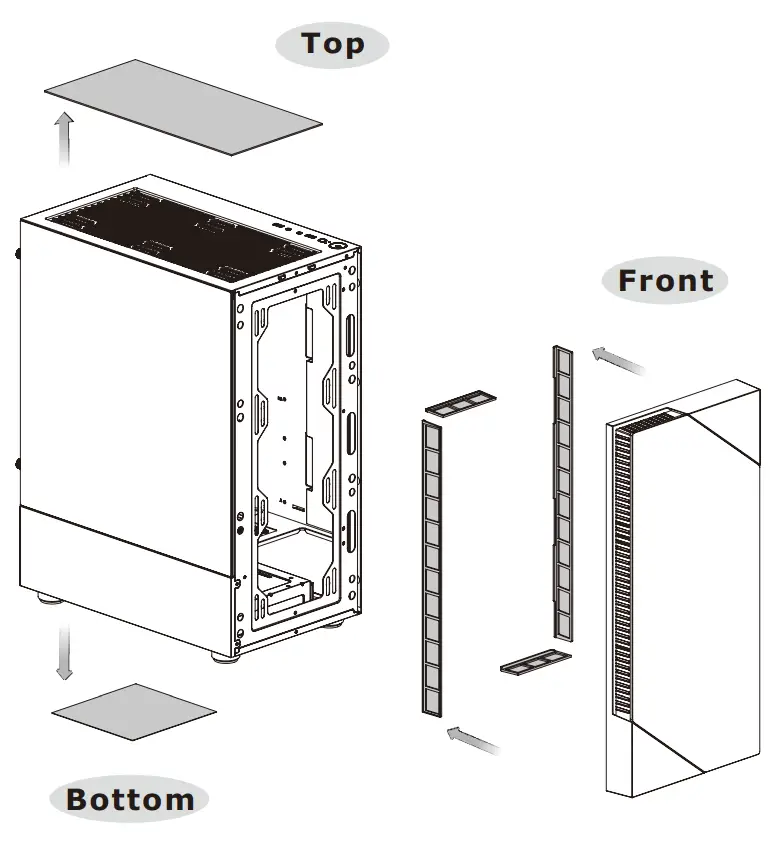 Top

Front

Bottom