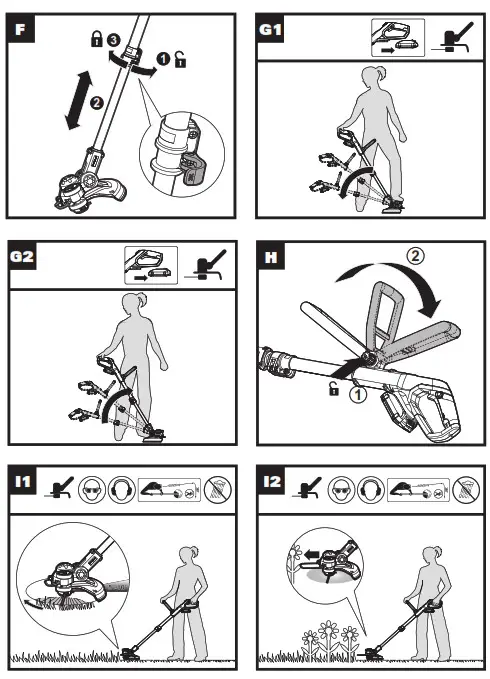 F

3

1

2

G1

G2

H

2

1

I1

I2