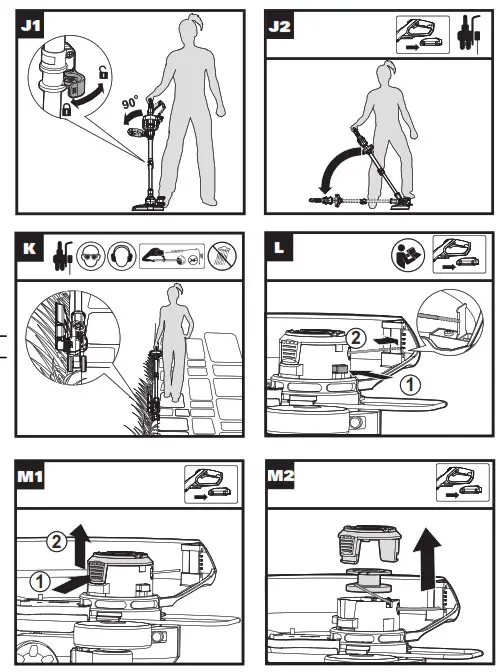 J1

90°

J2

K

L

2

1

M1

2

1

M2