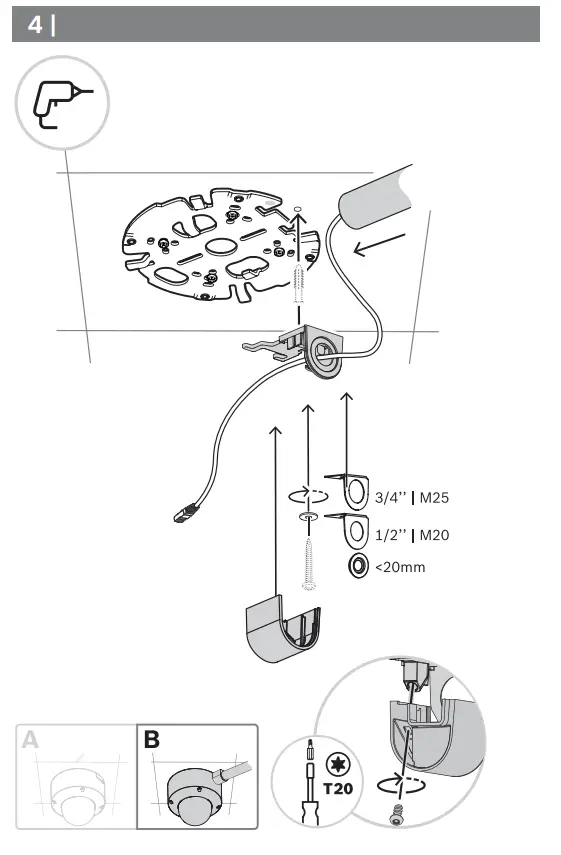 4 |

3/4'' | M25

1/2'' | M20

<20mm

A

B

T20