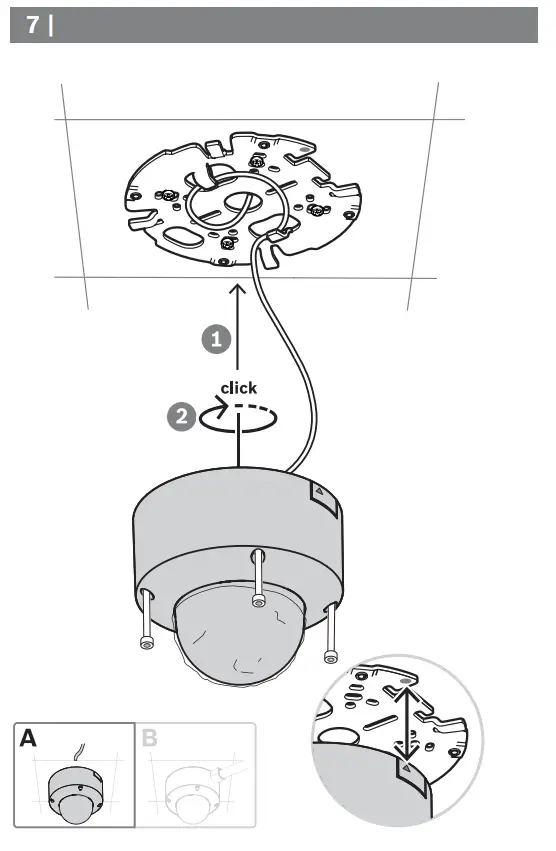 7 |

1

click

2

A

B