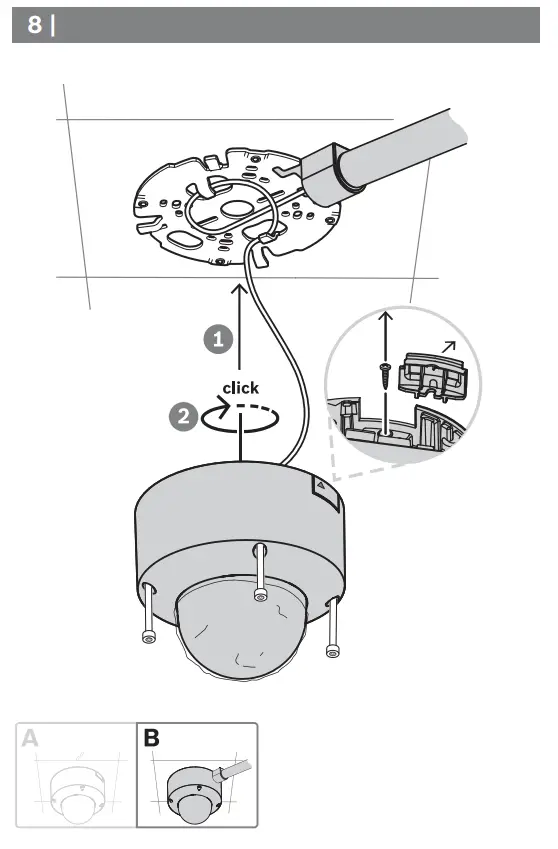 8 |

1

click

2

A

B