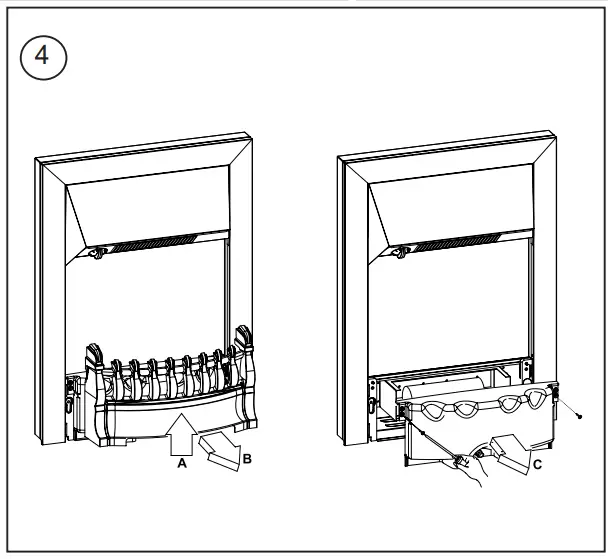 4

A

B

C