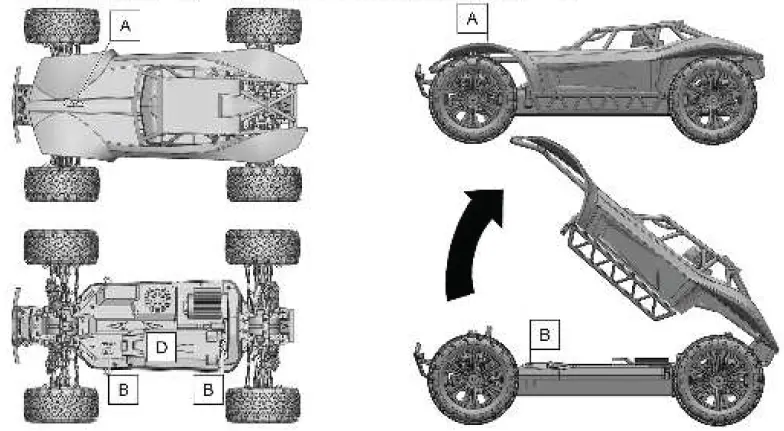 A

A

D

B

B

B