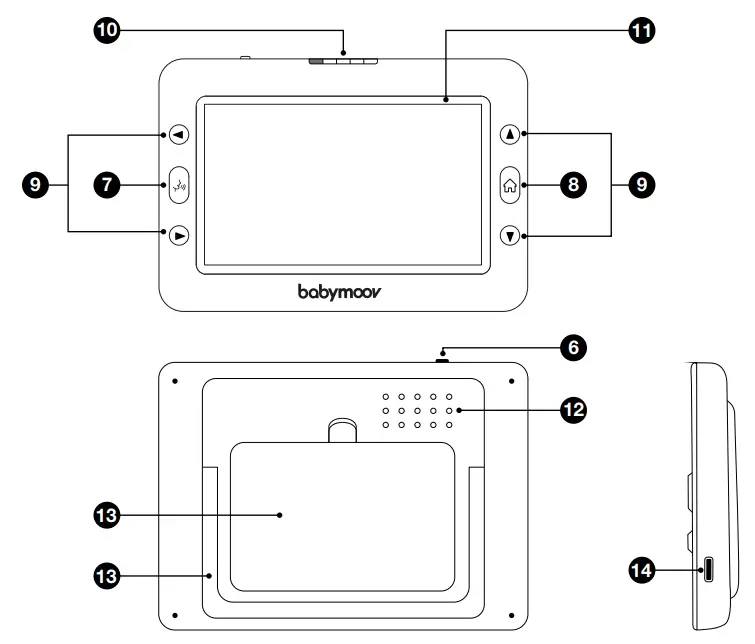 10
11
9
7
8
9
babymoov
6
12
13
13
14