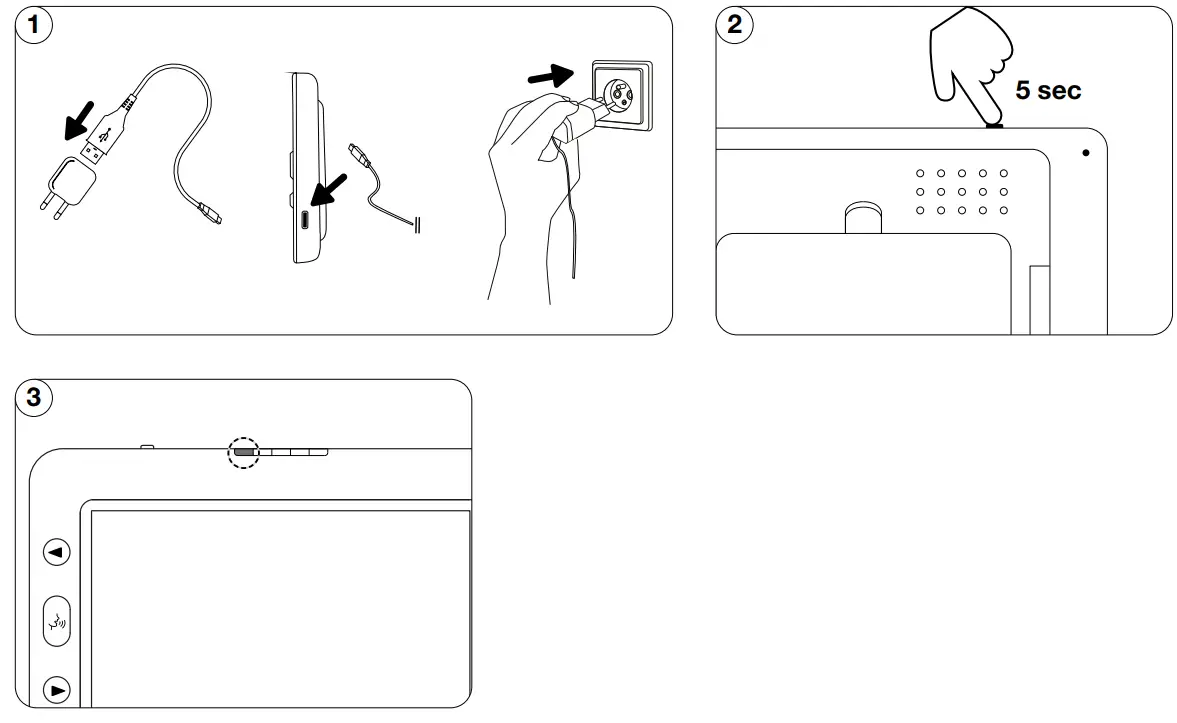 1

2

5 sec

3