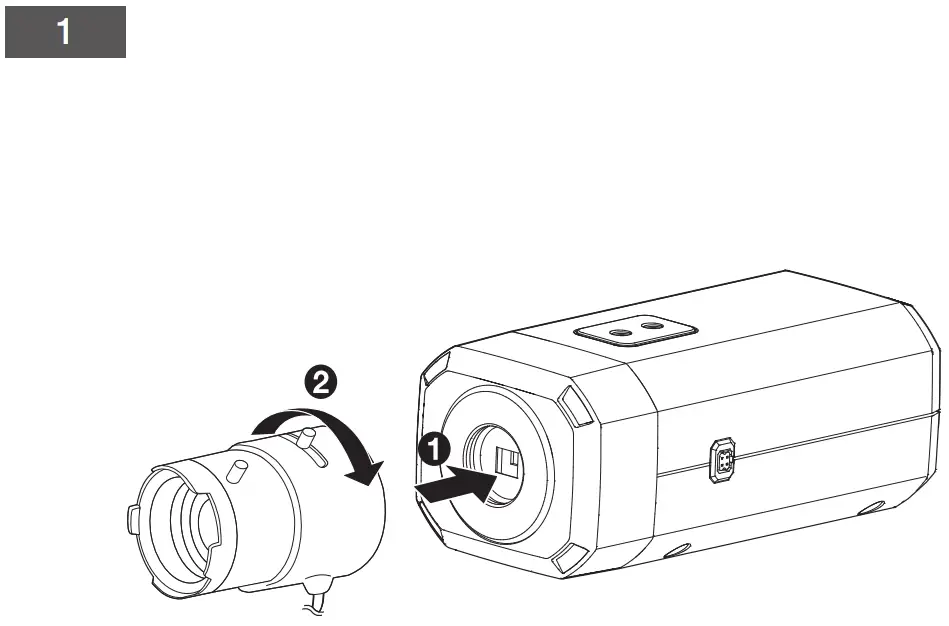 1

2

1