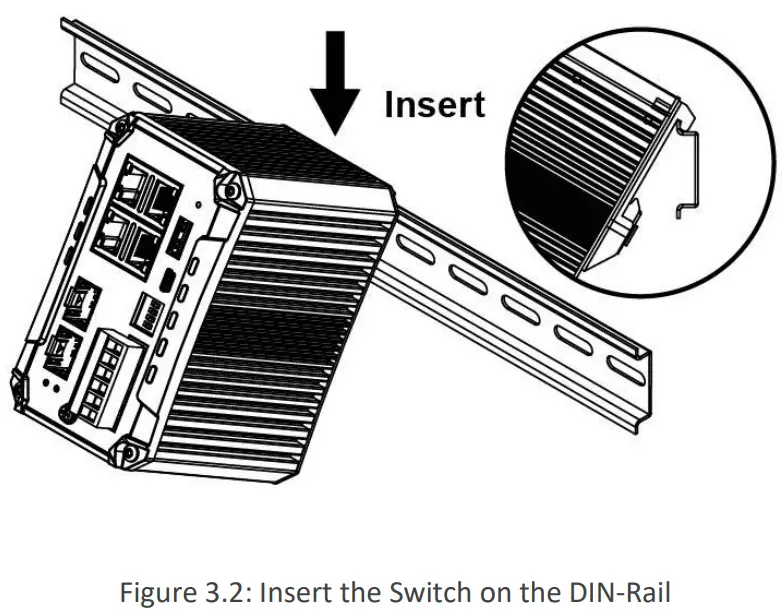 Insert

Figure 3.2: Insert the Switch on the DIN-Rail