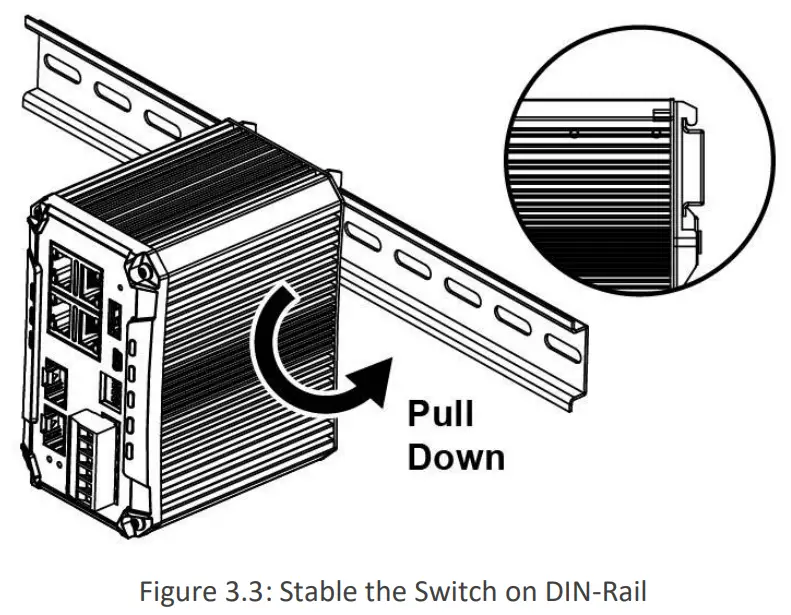 Pull
Down

Figure 3.3: Stable the Switch on DIN-Rail