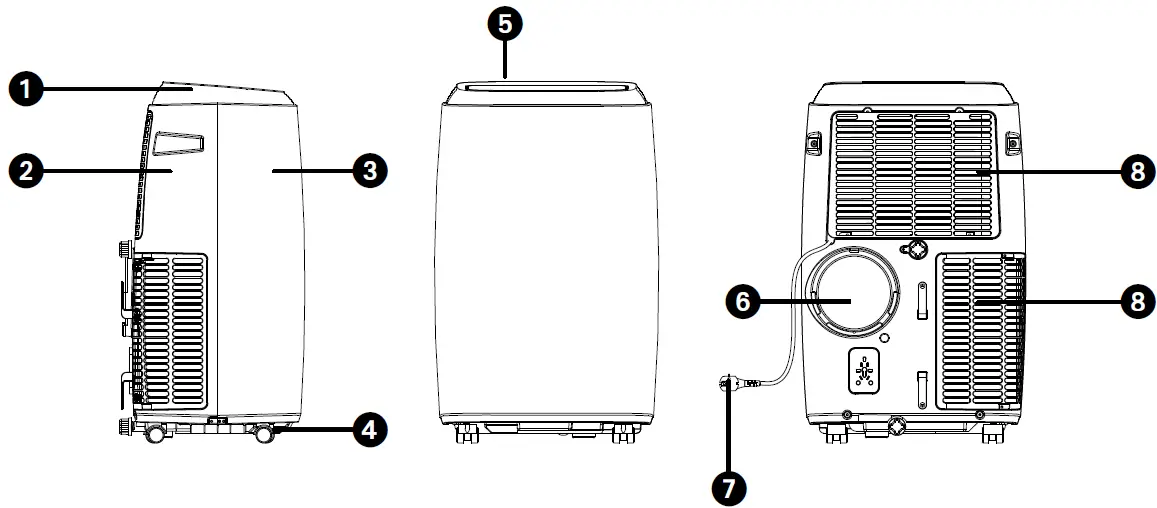 1
2
3
4
5
6
7
8
8