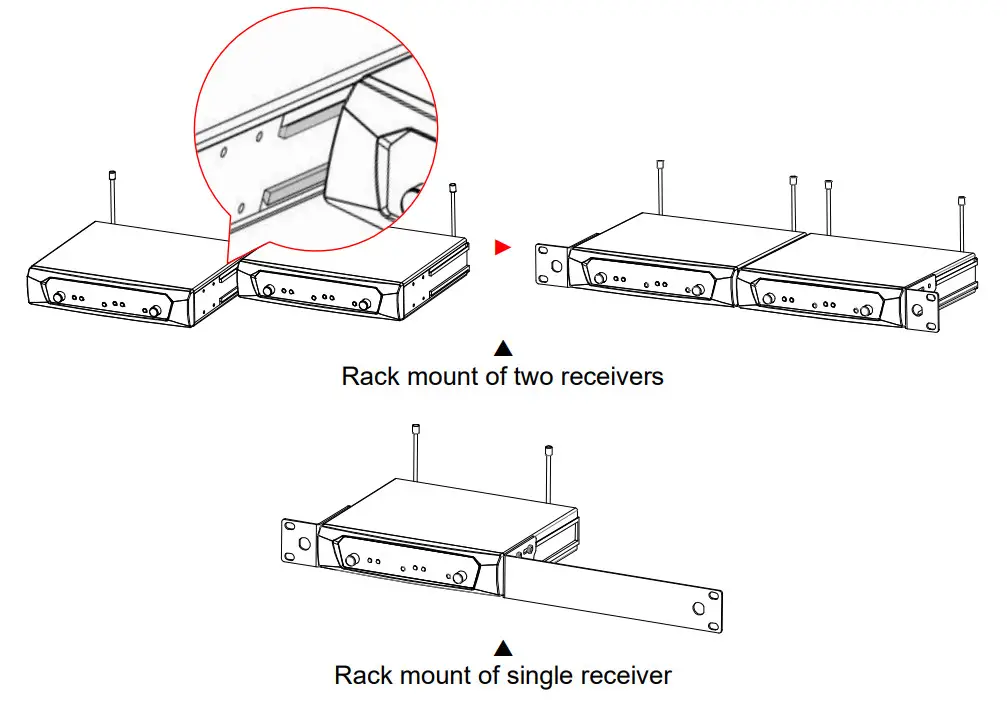 ▲
Rack mount of two receivers

▲
Rack mount of single receiver