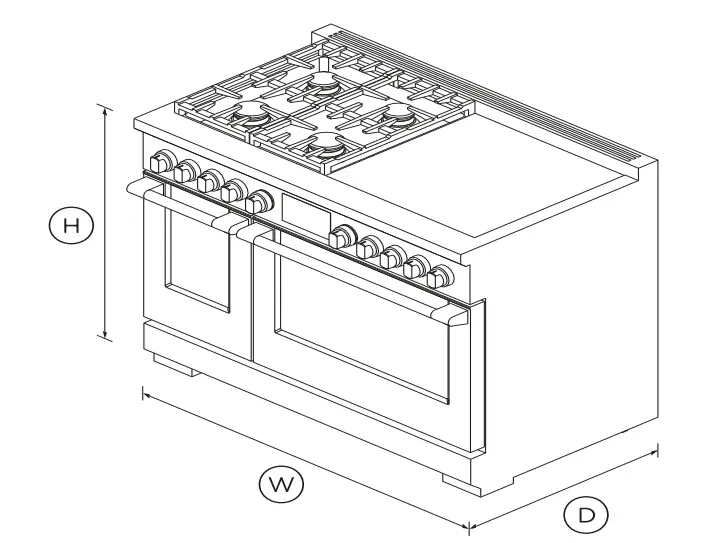 H

W

D