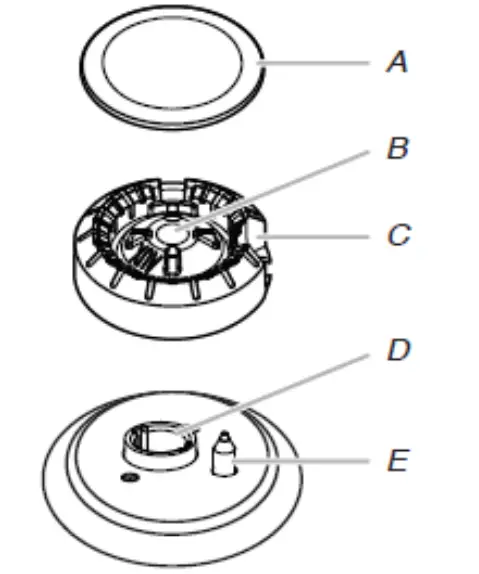 A
B
C
D
E