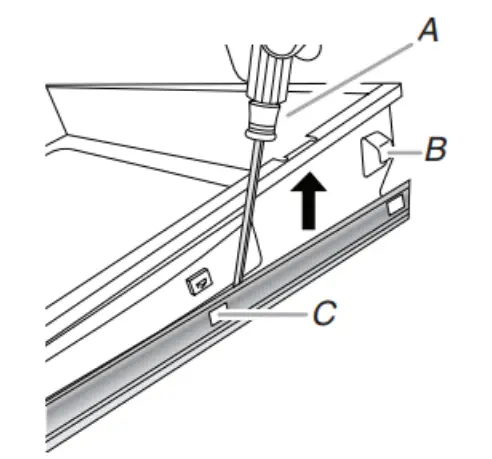 A
B
C