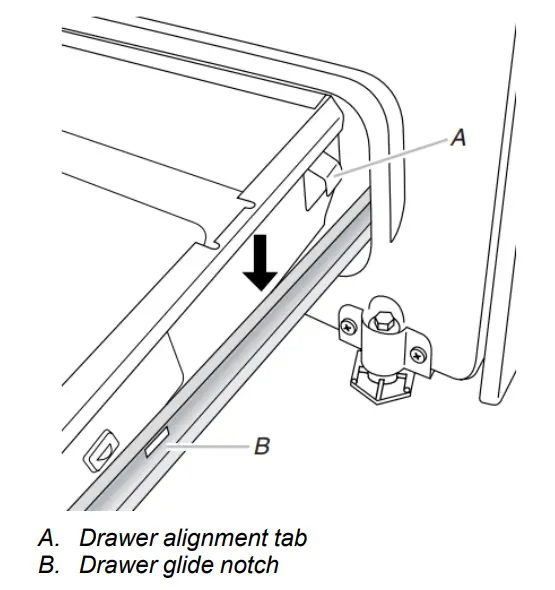 A

B

A. Drawer alignment tab
B. Drawer glide notch