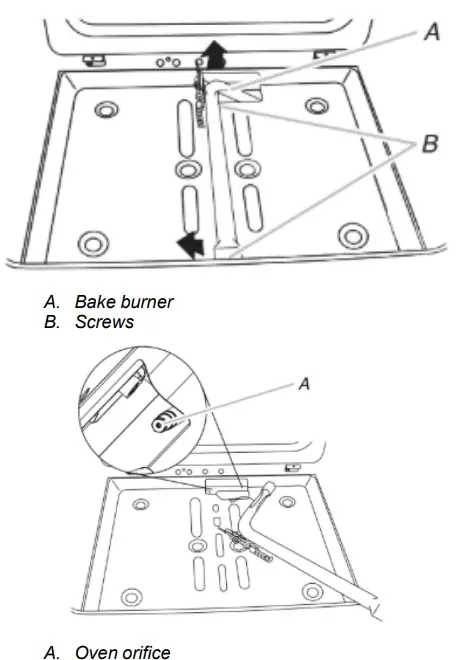 A

B

A. Bake burner
B. Screws

A

A. Oven orifice