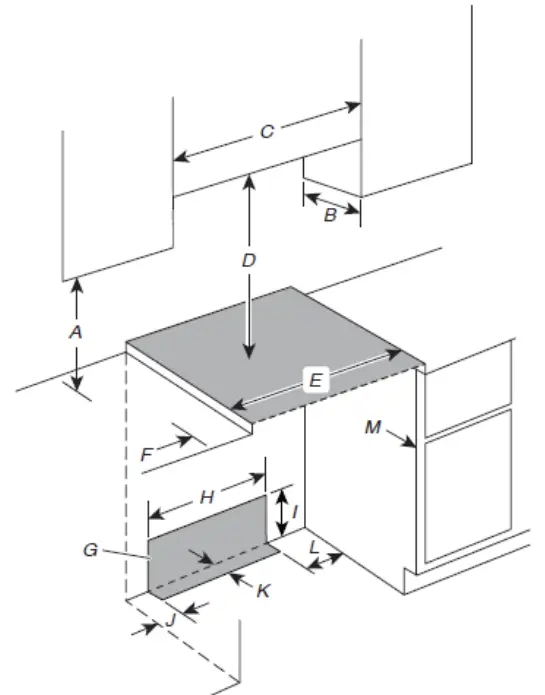 C
B
D
A
E
M
F
H
I
G
L
K
J