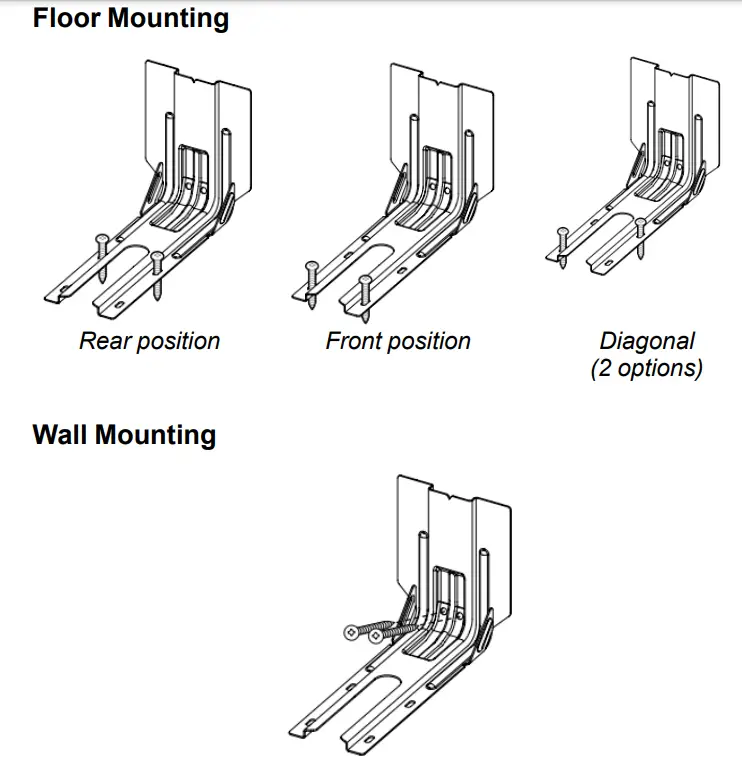 Floor Mounting

Rear position

Front position

Diagonal
(2 options)

Wall Mounting