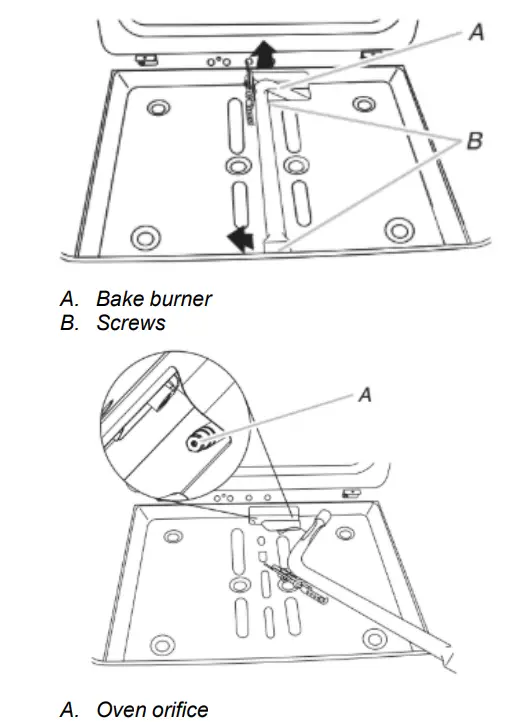 A

B

A. Bake burner
B. Screws

A

A. Oven orifice