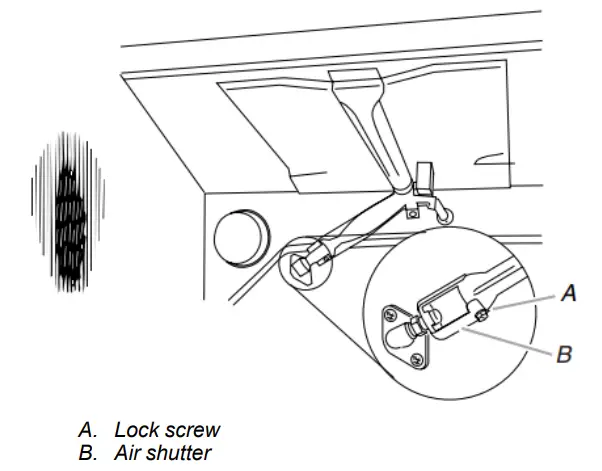 A

B

A. Lock screw
B. Air shutter