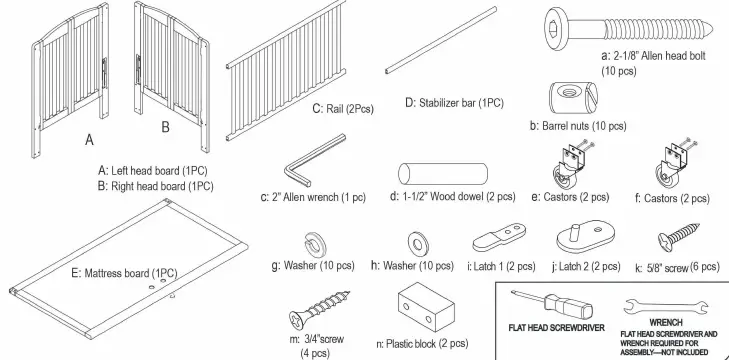 A

B

A: Left head board (1PC)
B: Right head board (1PC)

C: Rail (2Pcs)

D: Stabilizer bar (1PC)

a: 2-1/8" Allen head bolt (10 pcs)

b: Barrel nuts (10 pcs)

c: 2" Allen wrench (1 pc)

d: 1-1/2" Wood dowel (2 pcs)

e: Castors (2 pcs)

f: Castors (2 pcs)

E: Mattress board (1PC)

g: Washer (10 pcs)

h: Washer (10 pcs)

i: Latch 1 (2 pcs)

j: Latch 2 (2 pcs)

k: 5/8" screw (6 pcs)

m: 3/4"screw (4 pcs)

n: Plastic block (2 pcs)

FLAT HEAD SCREWDRIVER

WRENCH

FLAT HEAD SCREWDRIVER AND WRENCH REQUIRED FOR ASSEMBLY—NOT INCLUDED