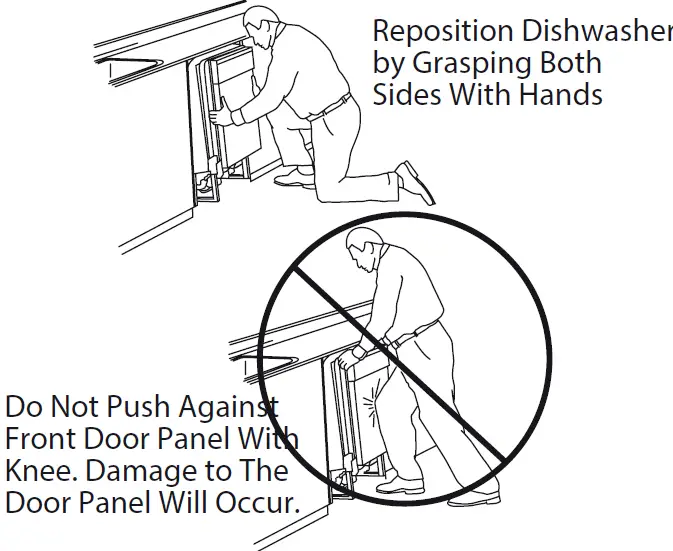 Reposition Dishwasher by Grasping Both Sides With Hands

Do Not Push Against Front Door Panel With Knee. Damage to The Door Panel Will Occur.