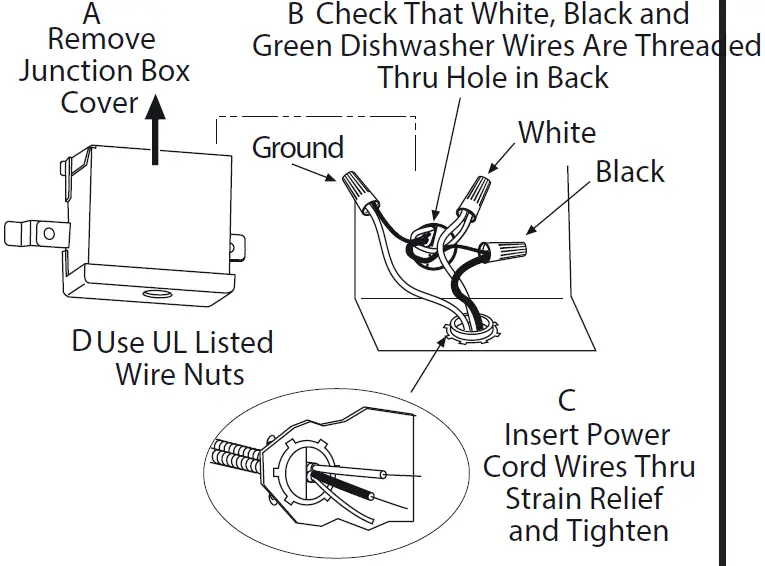 A
Remove
Junction Box
Cover

B Check That White, Black and
Green Dishwasher Wires Are Threaded
Thru Hole in Back

Ground

White

Black

D Use UL Listed
Wire Nuts

C
Insert Power
Cord Wires Thru
Strain Relief
and Tighten