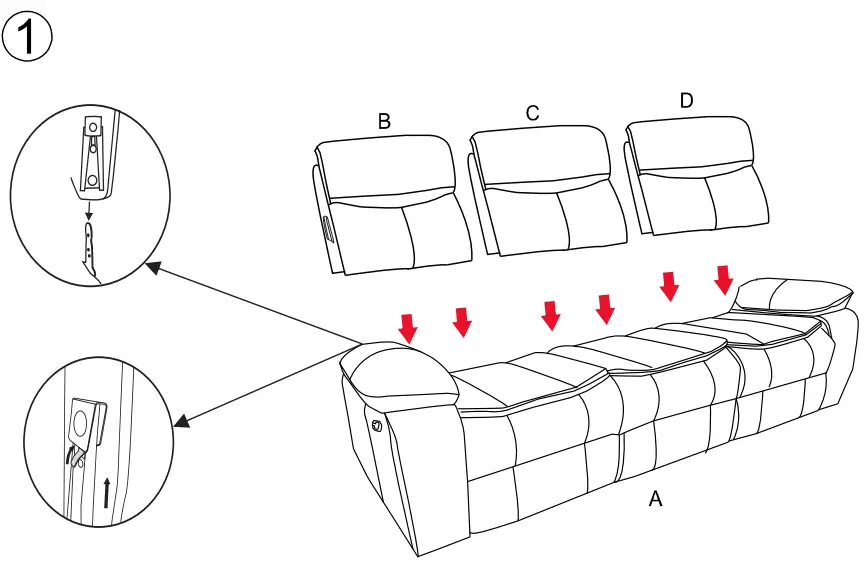 1

B
C
D

A