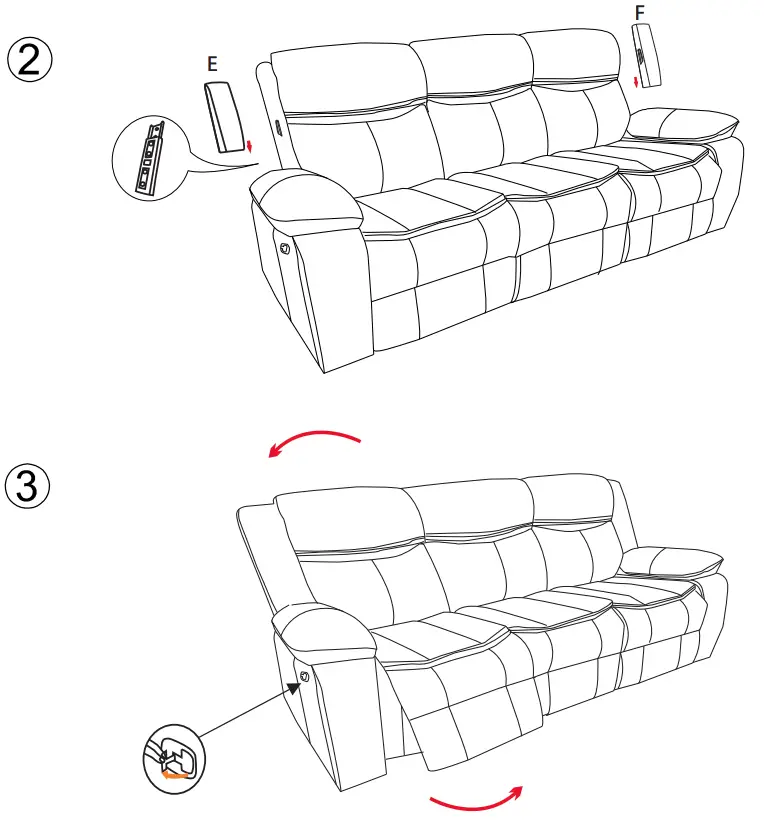 ②

E

F

③