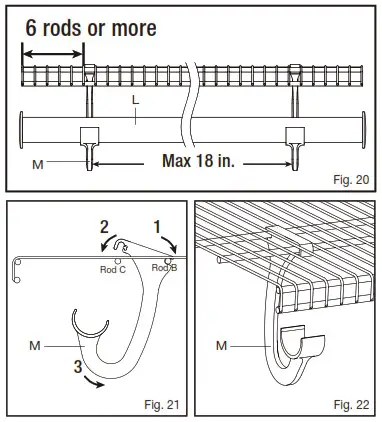 6 rods or more

L

M

Max 18 in.

Fig. 20

2

1

Rod C

Rod B

M

3

Fig. 21

M

Fig. 22