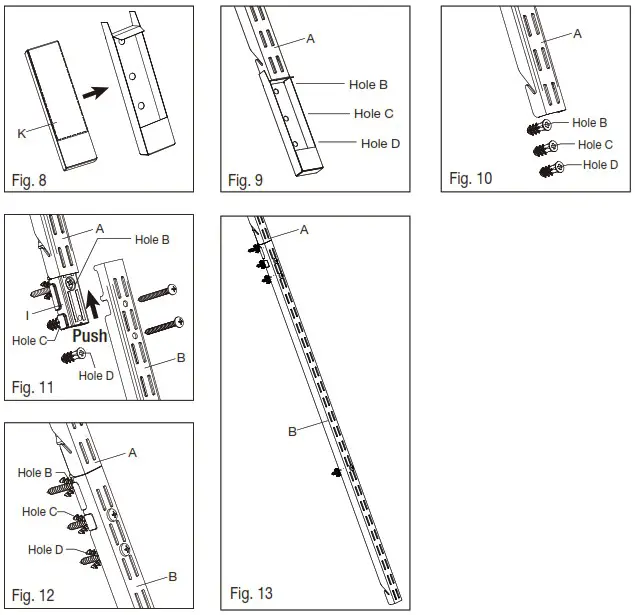 K
Fig. 8

A
Hole B
Hole C
Hole D
Fig. 9

A
Hole B
Hole C
Hole D
Fig. 10

A
Hole B
I
Hole C
Push
Hole D
B
Fig. 11

A
B
Fig. 13

A
Hole B
Hole C
Hole D
B
Fig. 12