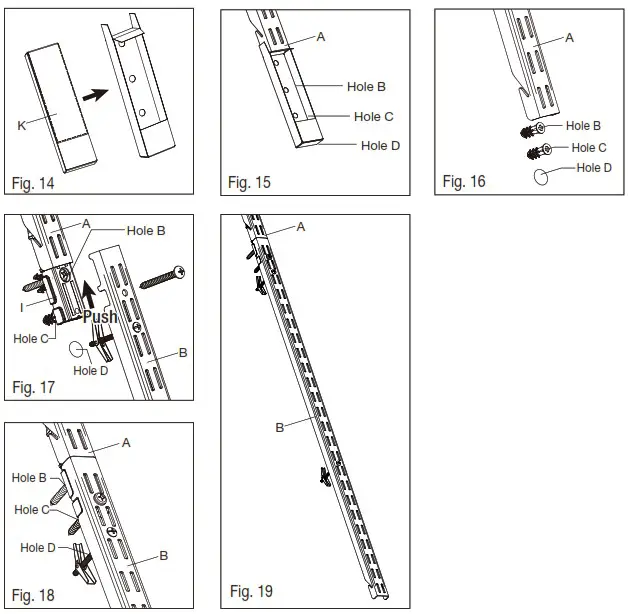 K
Fig. 14

A
Hole B
Hole C
Hole D
Fig. 15

A
Hole B
Hole C
Hole D
Fig. 16

A
Hole B
I
Push
Hole C
Hole D
B
Fig. 17

A
B
Fig. 19

A
Hole B
Hole C
Hole D
B
Fig. 18