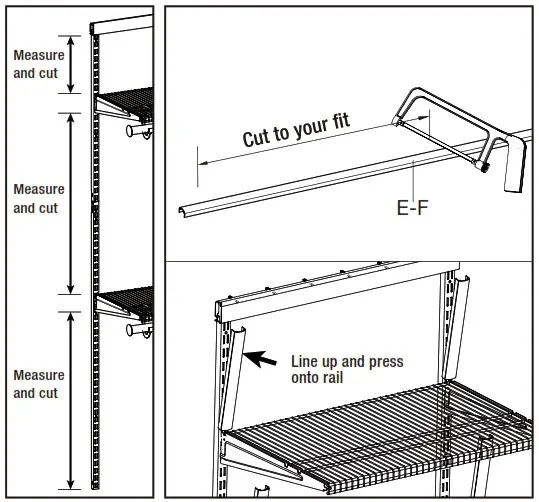 Measure and cut

Measure and cut

Measure and cut

Cut to your fit

E-F

Line up and press onto rail