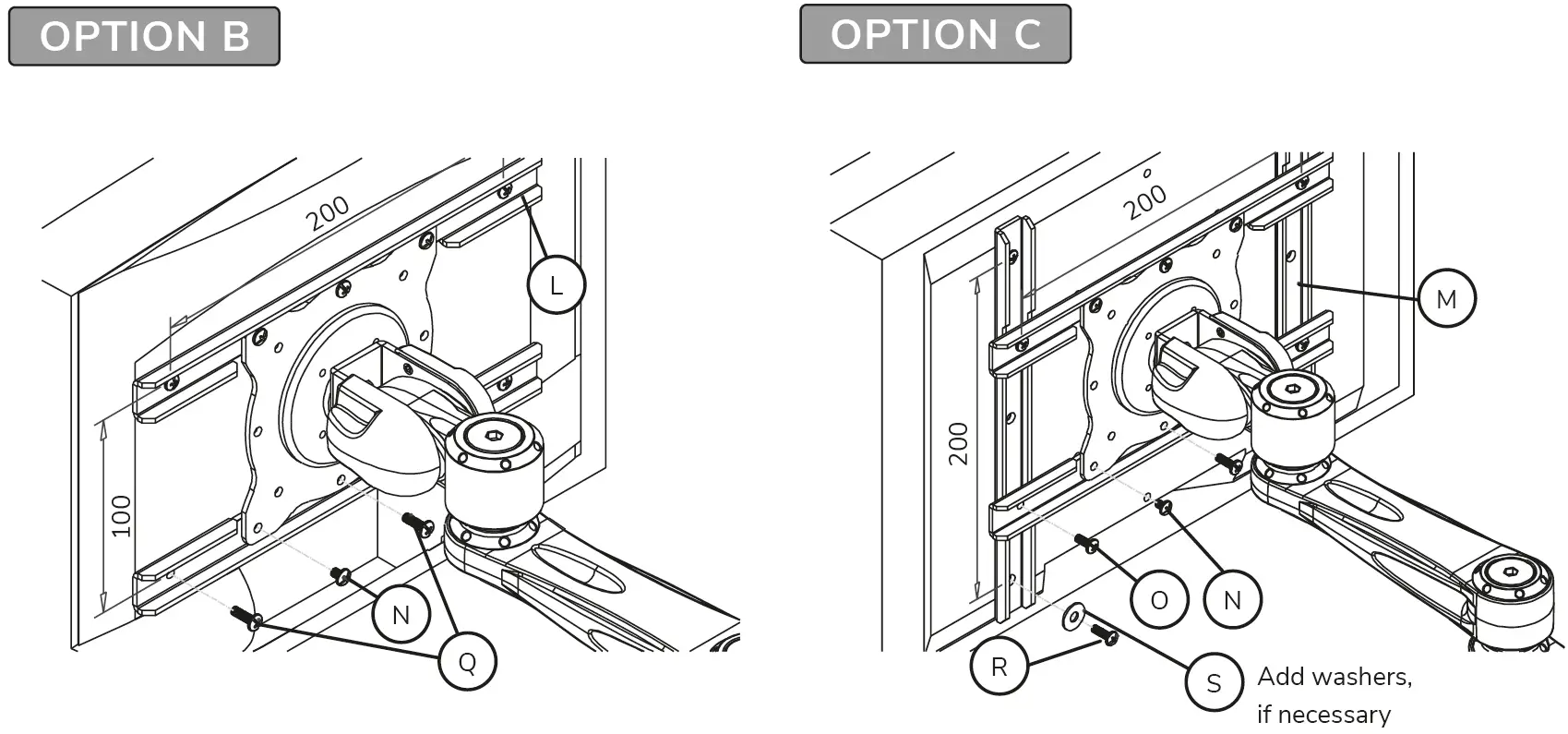 OPTION B

200

L

100

N

Q

OPTION C

200

M

200

O

N

R

S

Add washers, if necessary