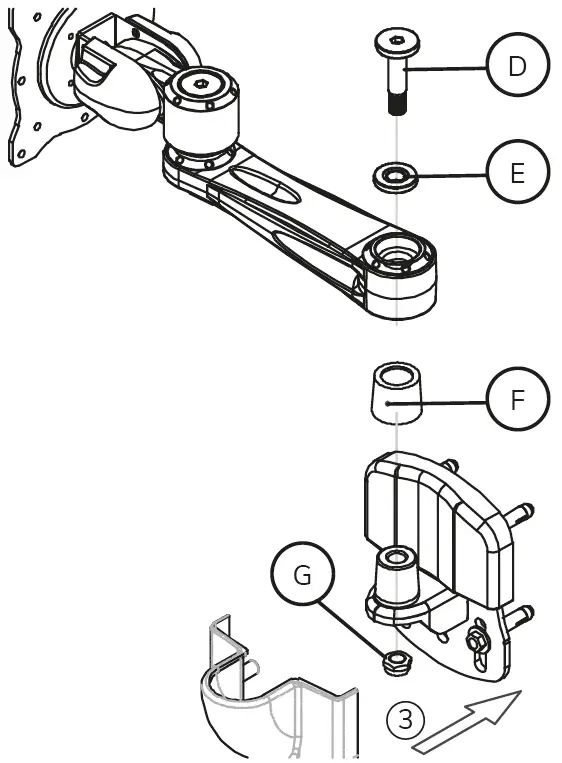 D
E
F
G
3