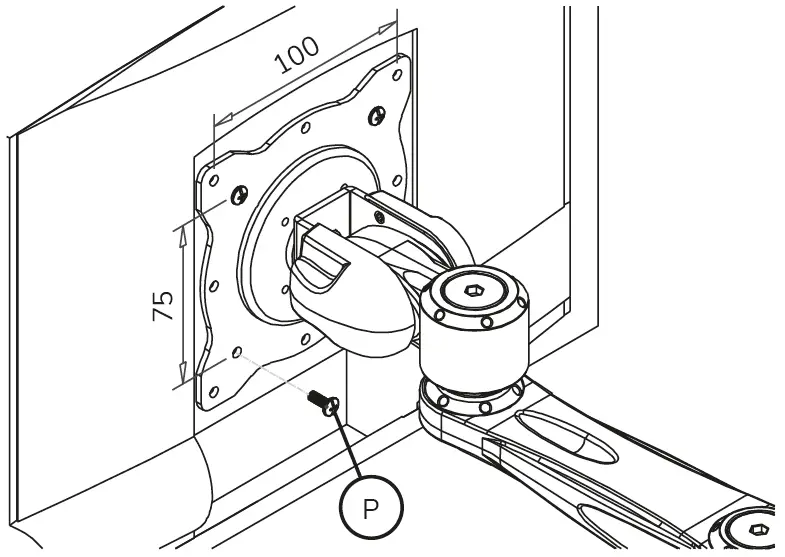 100

75

P