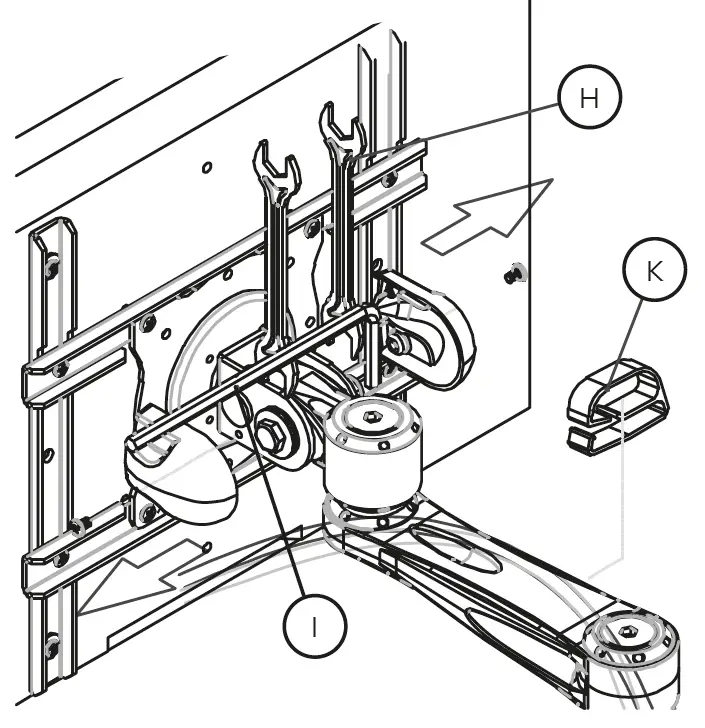 H

K

I