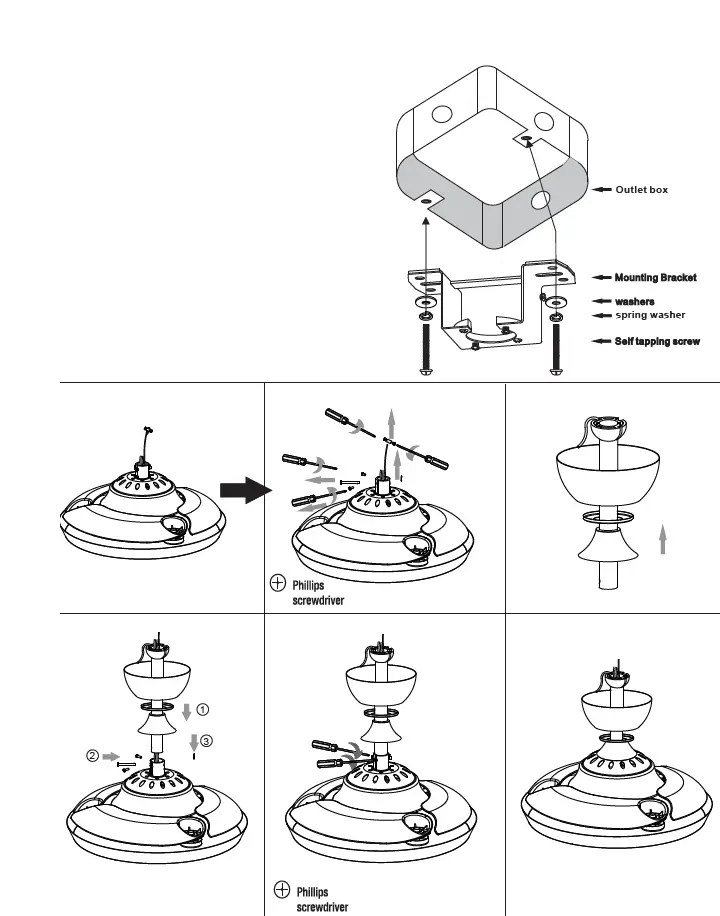 Outlet box

Mounting Bracket

washers

spring washer

Self tapping screw

Phillips screwdriver

① ② ③

Phillips screwdriver