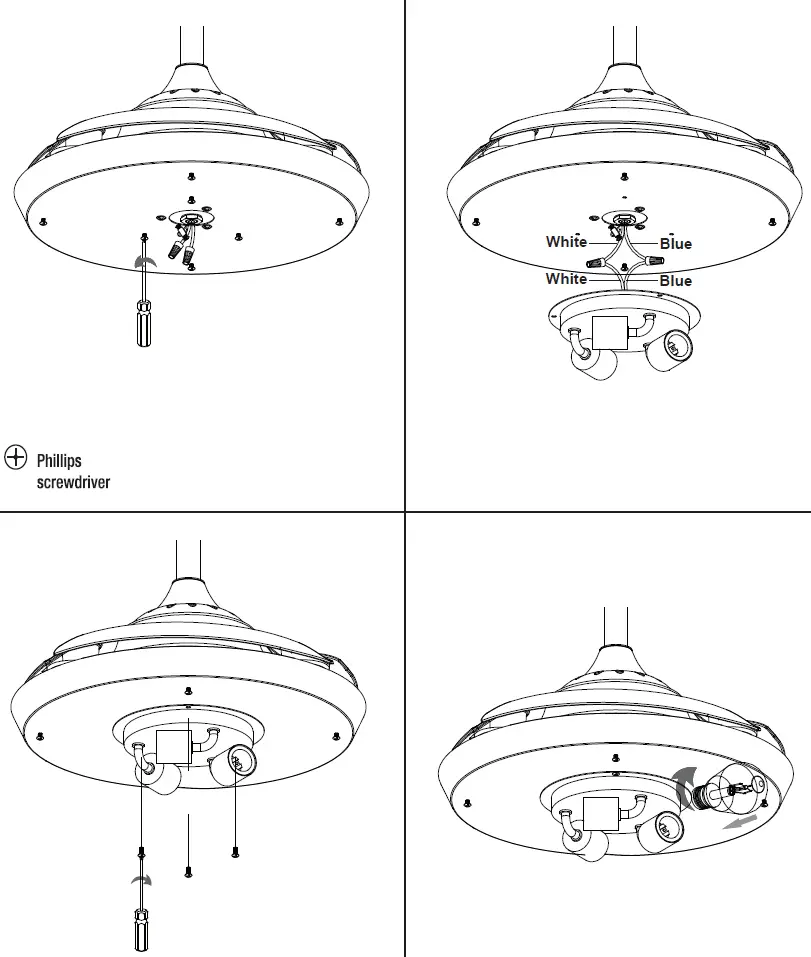 Phillips screwdriver

White
Blue
White
Blue