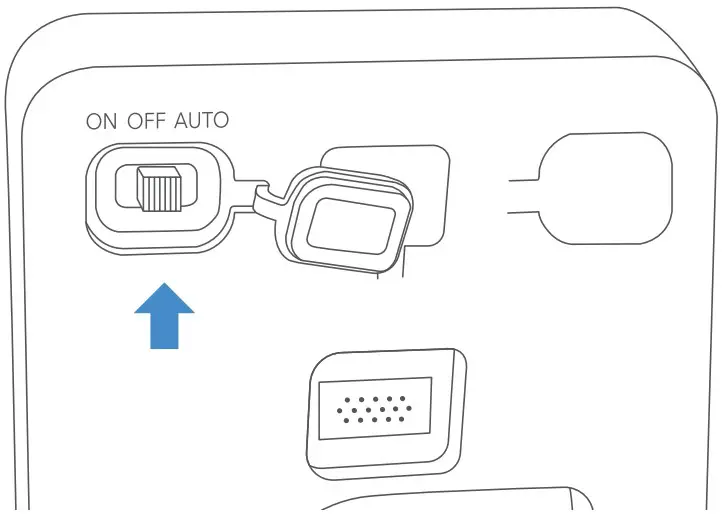 ON OFF AUTO