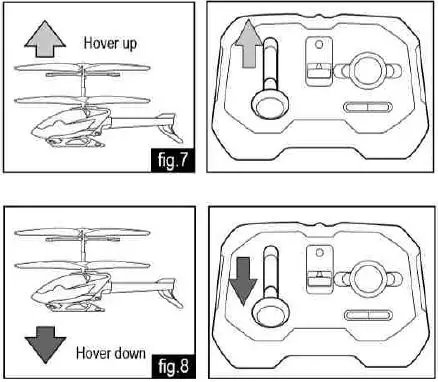 Hover up

fig.7

Hover down

fig.8