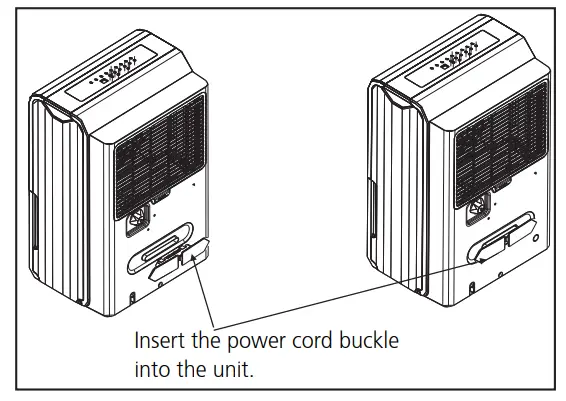 Insert the power cord buckle into the unit.